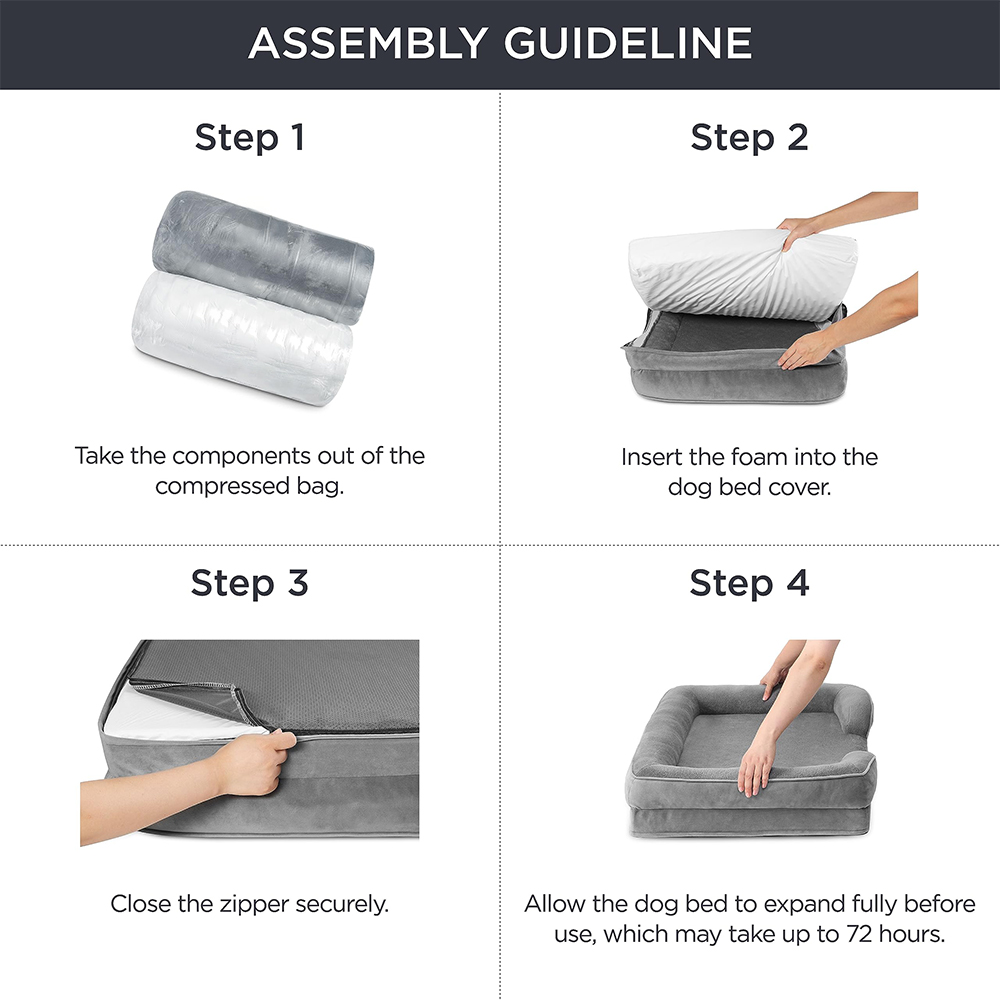 ASSEMBLY GUIDELINE

Step 1

Take the components out of the compressed bag.

Step 2

Insert the foam into the dog bed cover.

Step 3

Close the zipper securely.

Step 4

Allow the dog bed to expand fully before use, which may take up to 72 hours.